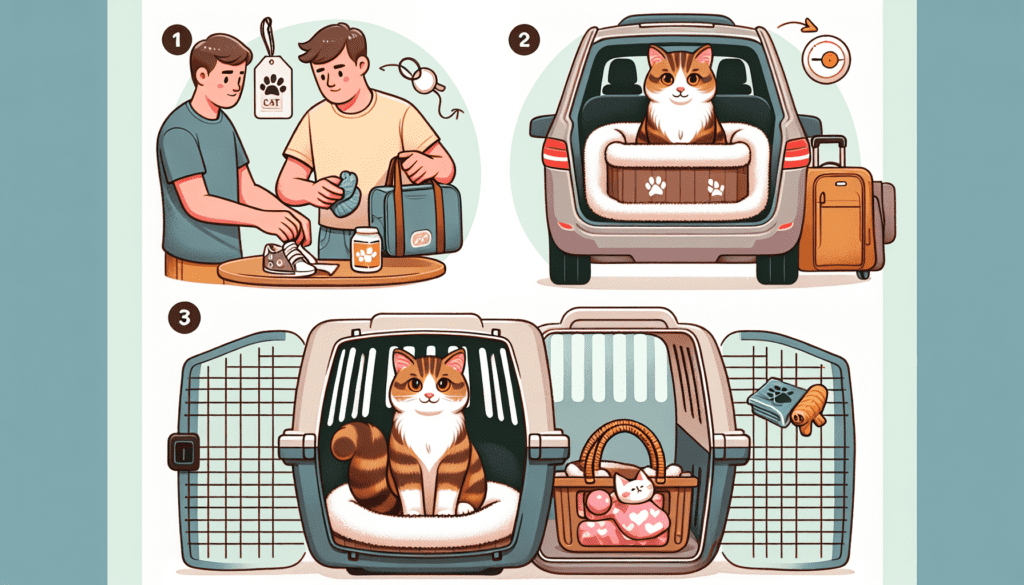 1

CAT

2

3